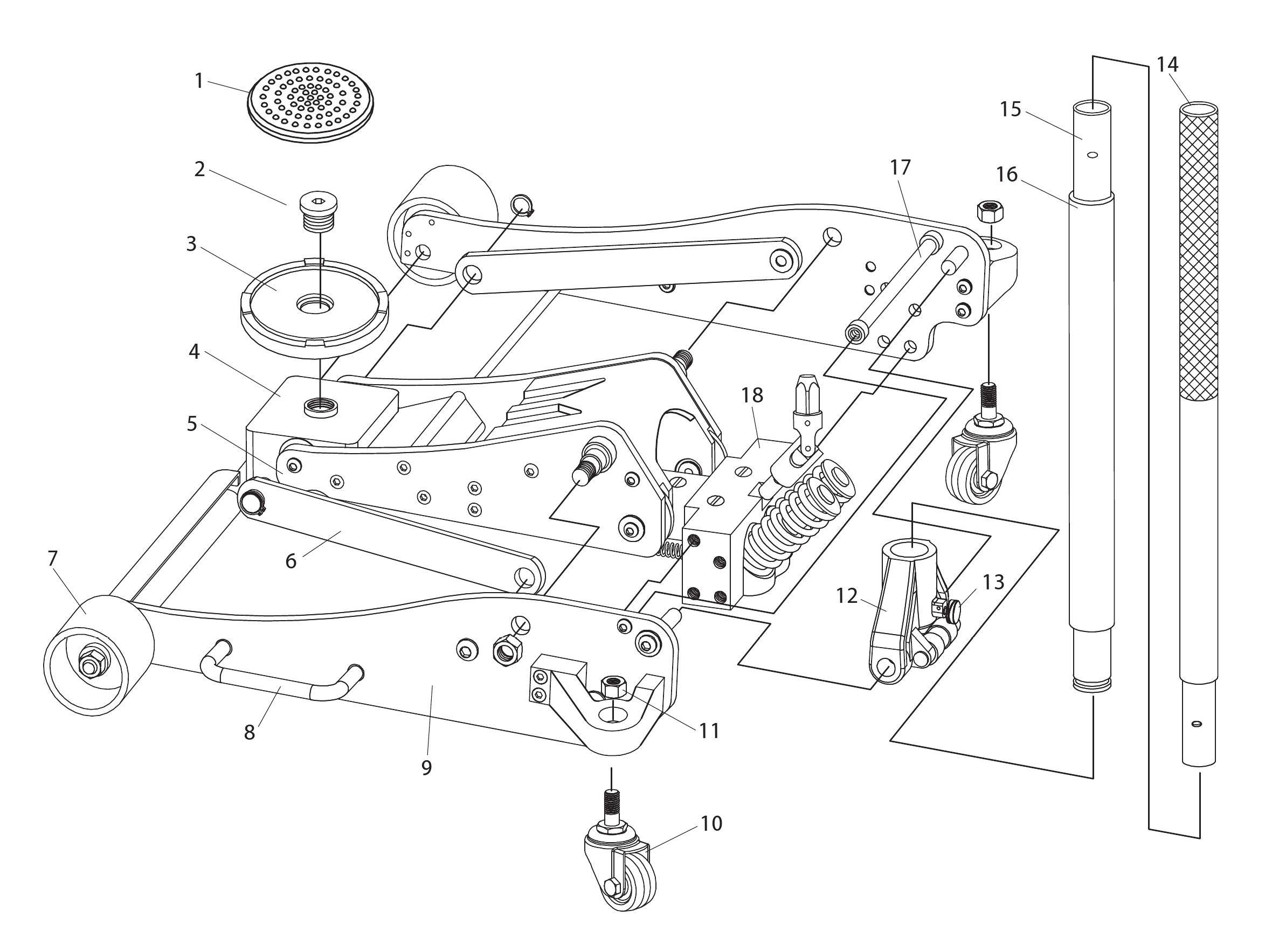 1
2
3
4
5
6
7
8
9
10
11
12
13
14
15
16
17
18