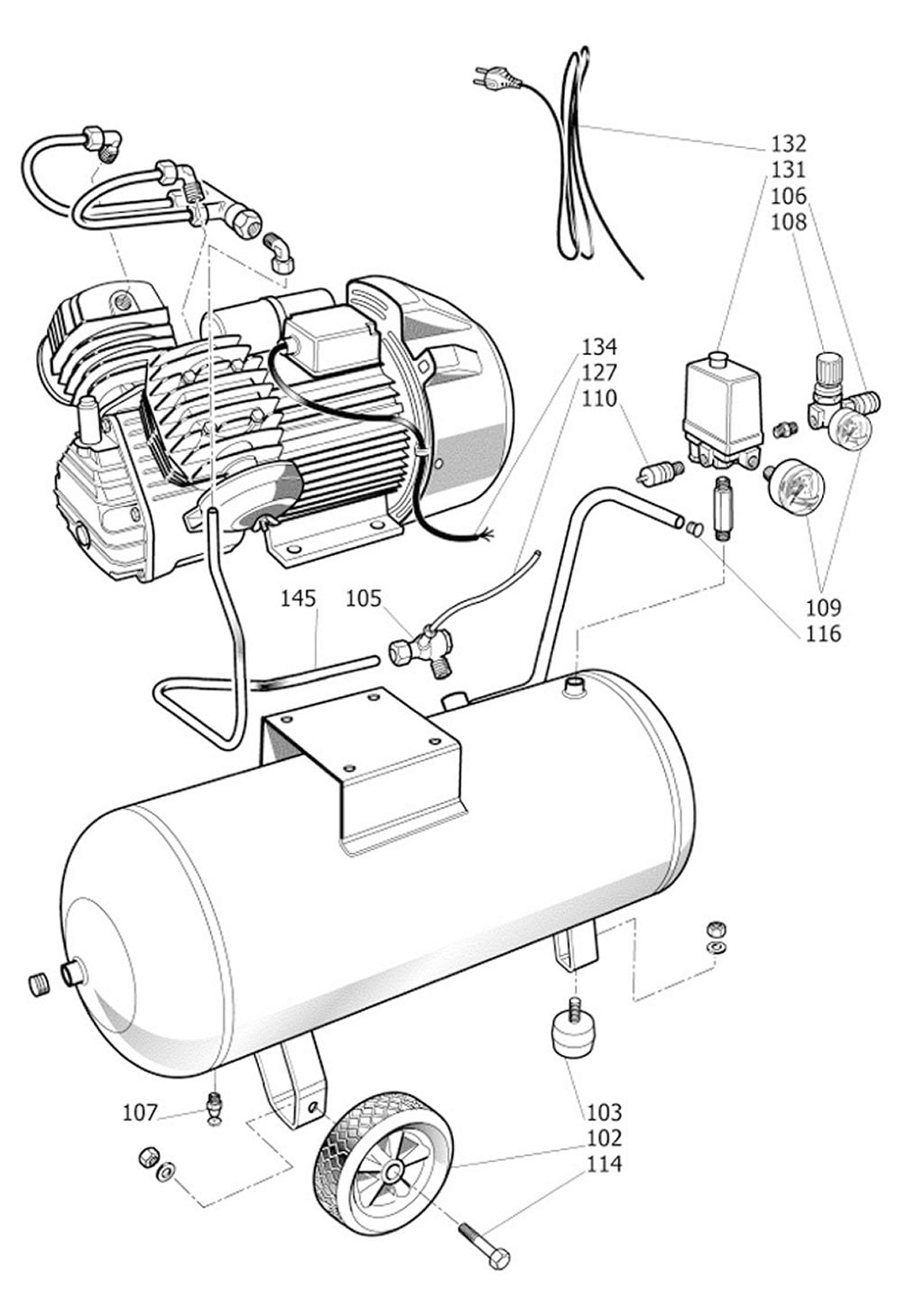 132
131
106
108

134
127
110

145
105

109
116

107

103
102
114