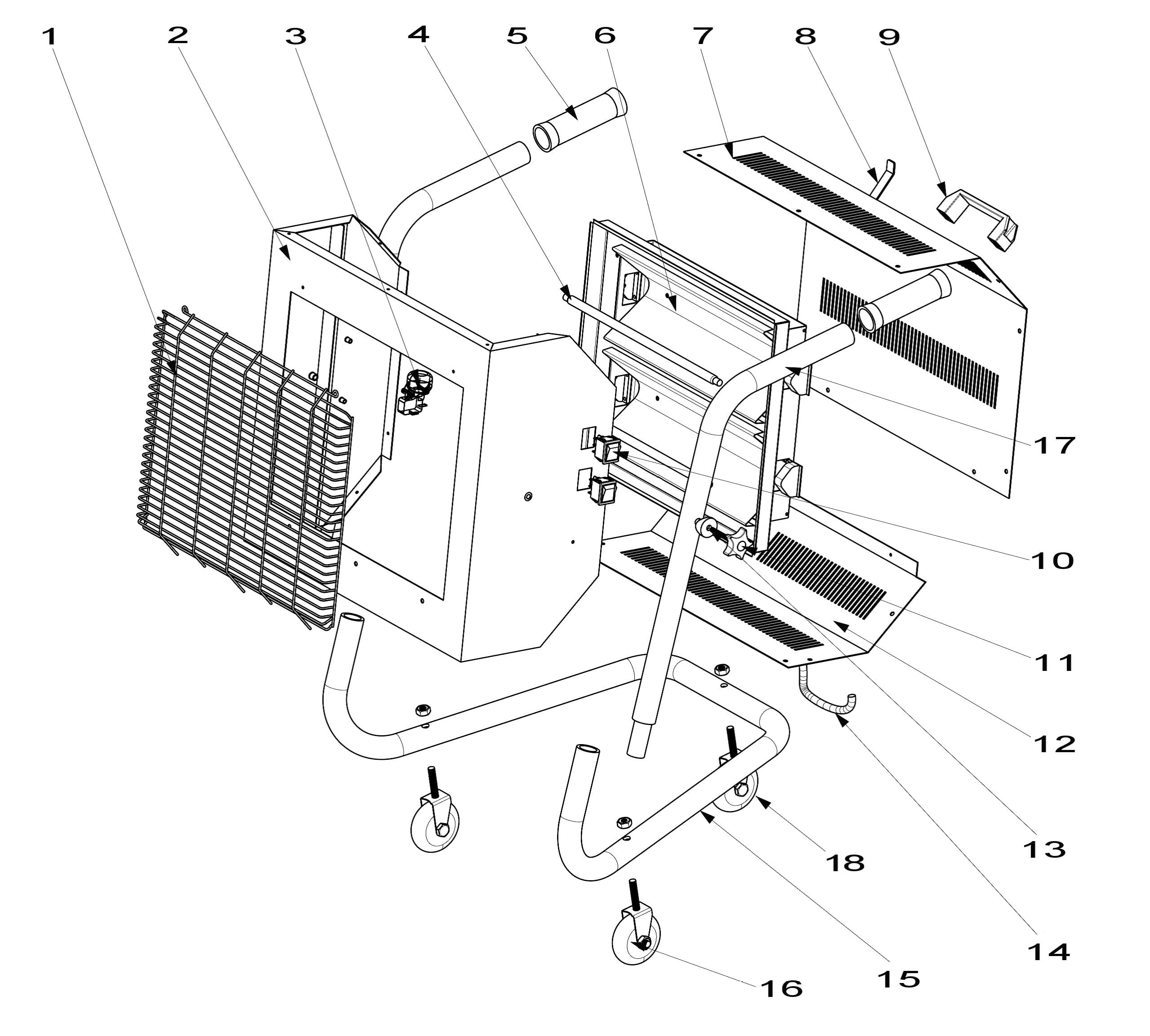 1 2 3 4 5 6 7 8 9

17

10

11

12

13

18

14

15

16